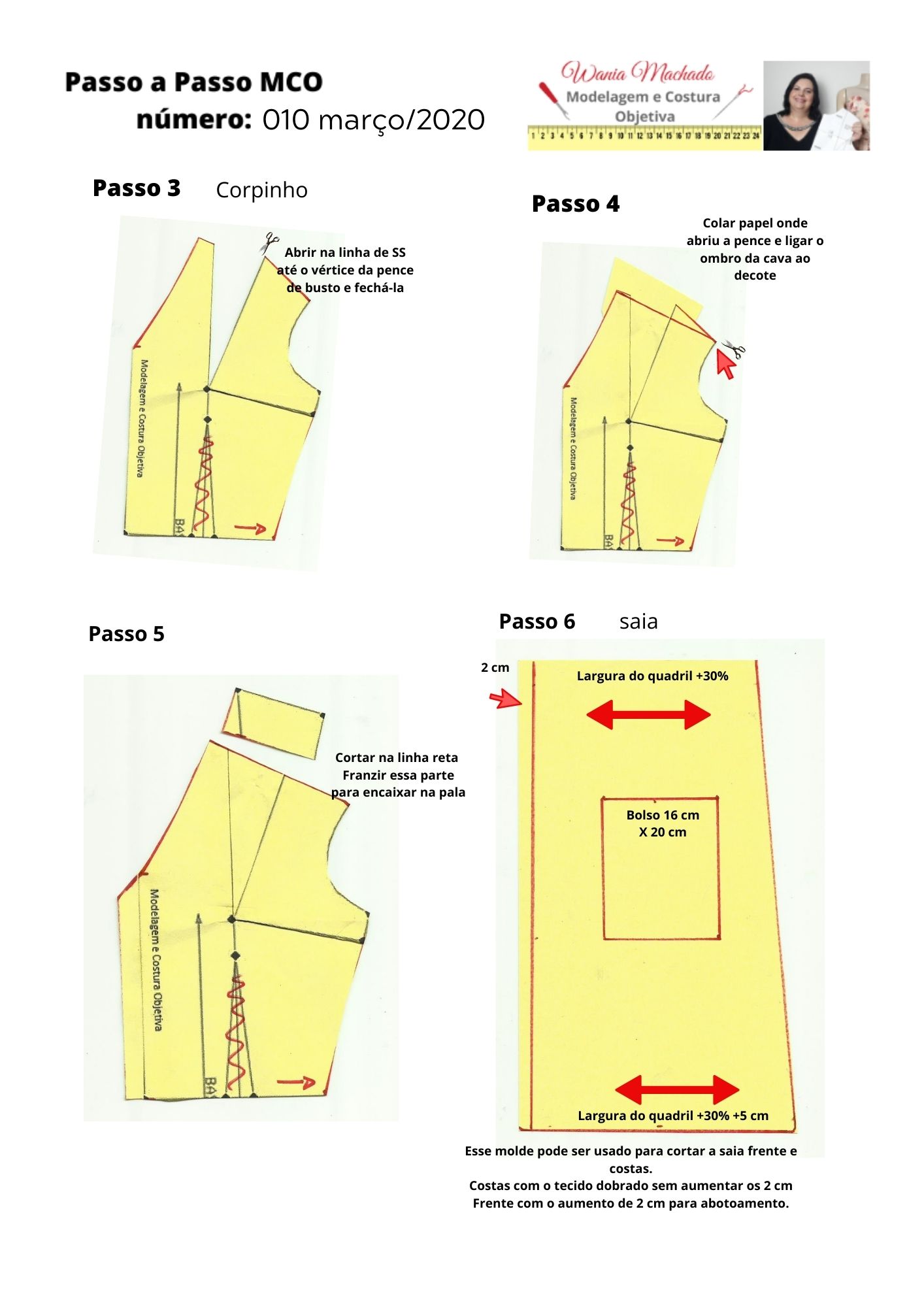 Passo a Passo MCO
número: 010 março/2020

Wania Machado
Modelagem e Costura Objetiva
1 2 3 4 5 6 7 8 9 10 11 12 13 14 15 16 17 18 19 20 21 22 23 24

Passo 3 Corpinho

Abrir na linha de SS até o vértice da pence de busto e fechá-la

Modelagem e Costura Objetiva

BA

Passo 4

Colar papel onde abriu a pence e ligar o ombro da cava ao decote

Modelagem e Costura Objetiva

BA

Passo 5

Cortar na linha reta Franzir essa parte para encaixar na pala

Modelagem e Costura Objetiva

BA

Passo 6 saia

2 cm

Largura do quadril +30%

Bolso 16 cm X 20 cm

Largura do quadril +30% +5 cm

Esse molde pode ser usado para cortar a saia frente e costas.
Costas com o tecido dobrado sem aumentar os 2 cm
Frente com o aumento de 2 cm para abotoamento.