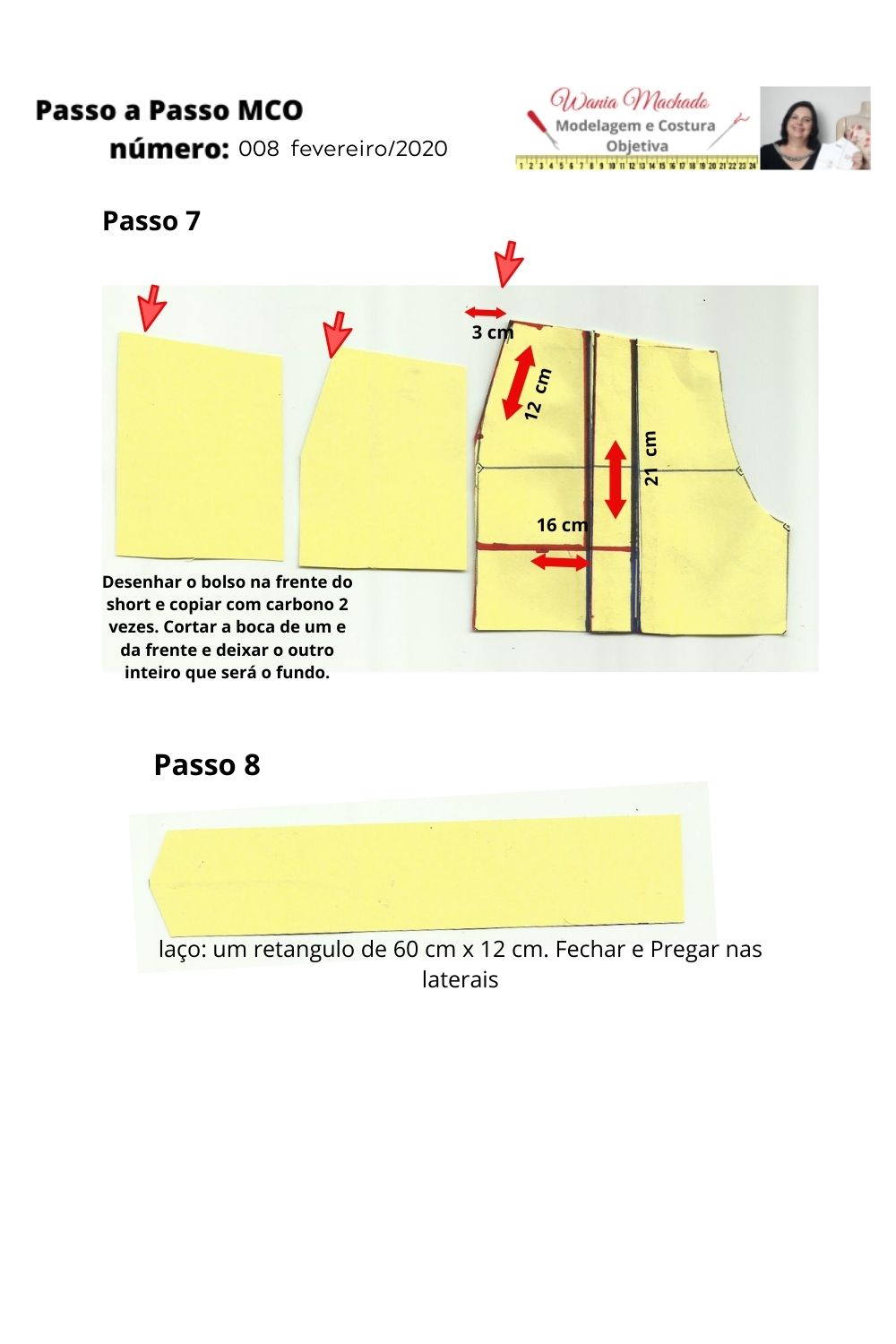 Passo a Passo MCO
número: 008 fevereiro/2020

Wania Machado
Modelagem e Costura Objetiva
1 2 3 4 5 6 7 8 9 10 11 12 13 14 15 16 17 18 19 20 21 22 23 24

Passo 7

3 cm
12 cm
21 cm
16 cm

Desenhar o bolso na frente do short e copiar com carbono 2 vezes. Cortar a boca de um e da frente e deixar o outro inteiro que será o fundo.

Passo 8

laço: um retangulo de 60 cm x 12 cm. Fechar e Pregar nas laterais