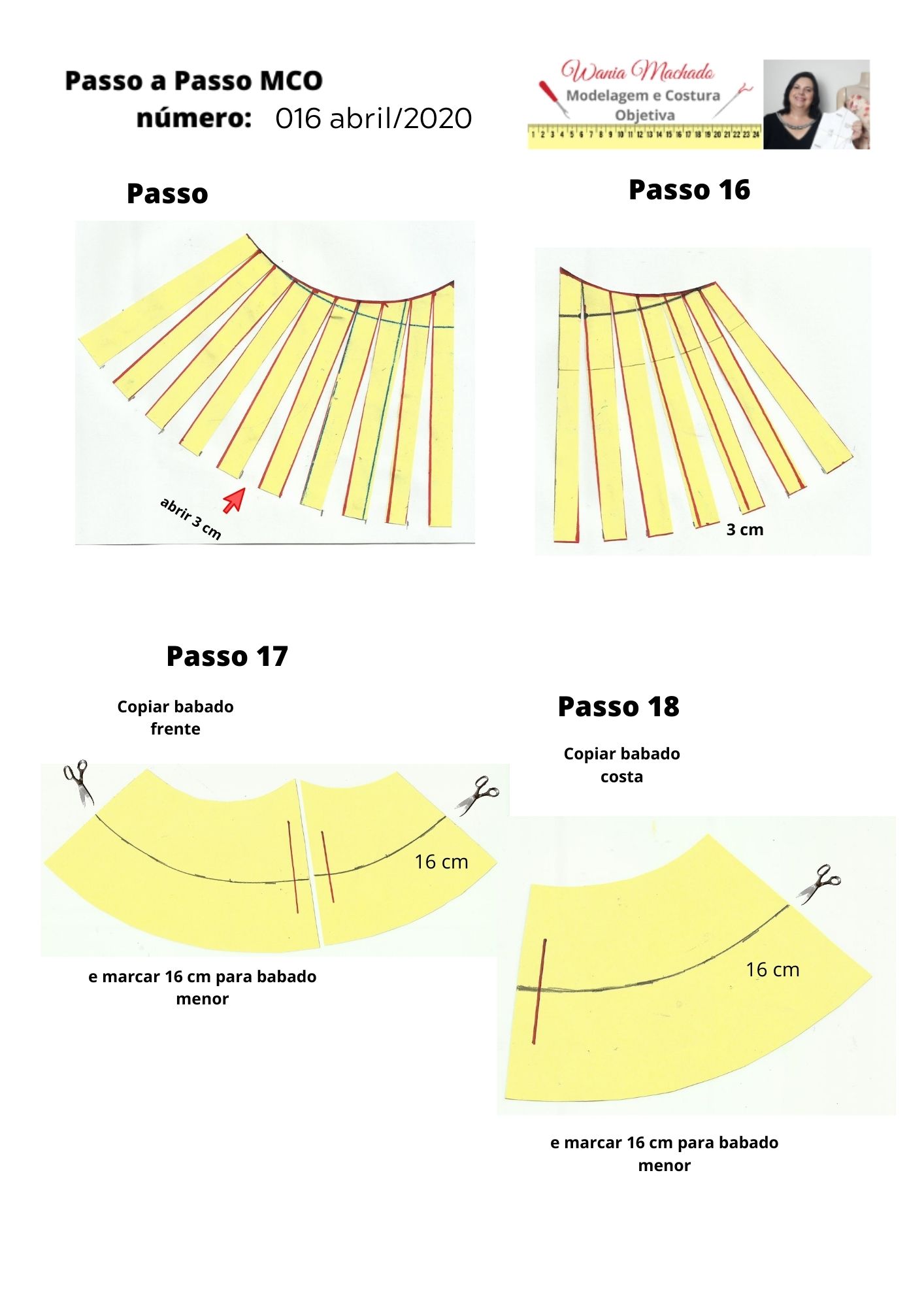 Passo a Passo MCO
número: 016 abril/2020

Wania Machado
Modelagem e Costura Objetiva
1 2 3 4 5 6 7 8 9 10 11 12 13 14 15 16 17 18 19 20 21 22 23 24

Passo

abrir 3 cm

Passo 16

3 cm

Passo 17

Copiar babado frente

16 cm

e marcar 16 cm para babado menor

Passo 18

Copiar babado costa

16 cm

e marcar 16 cm para babado menor