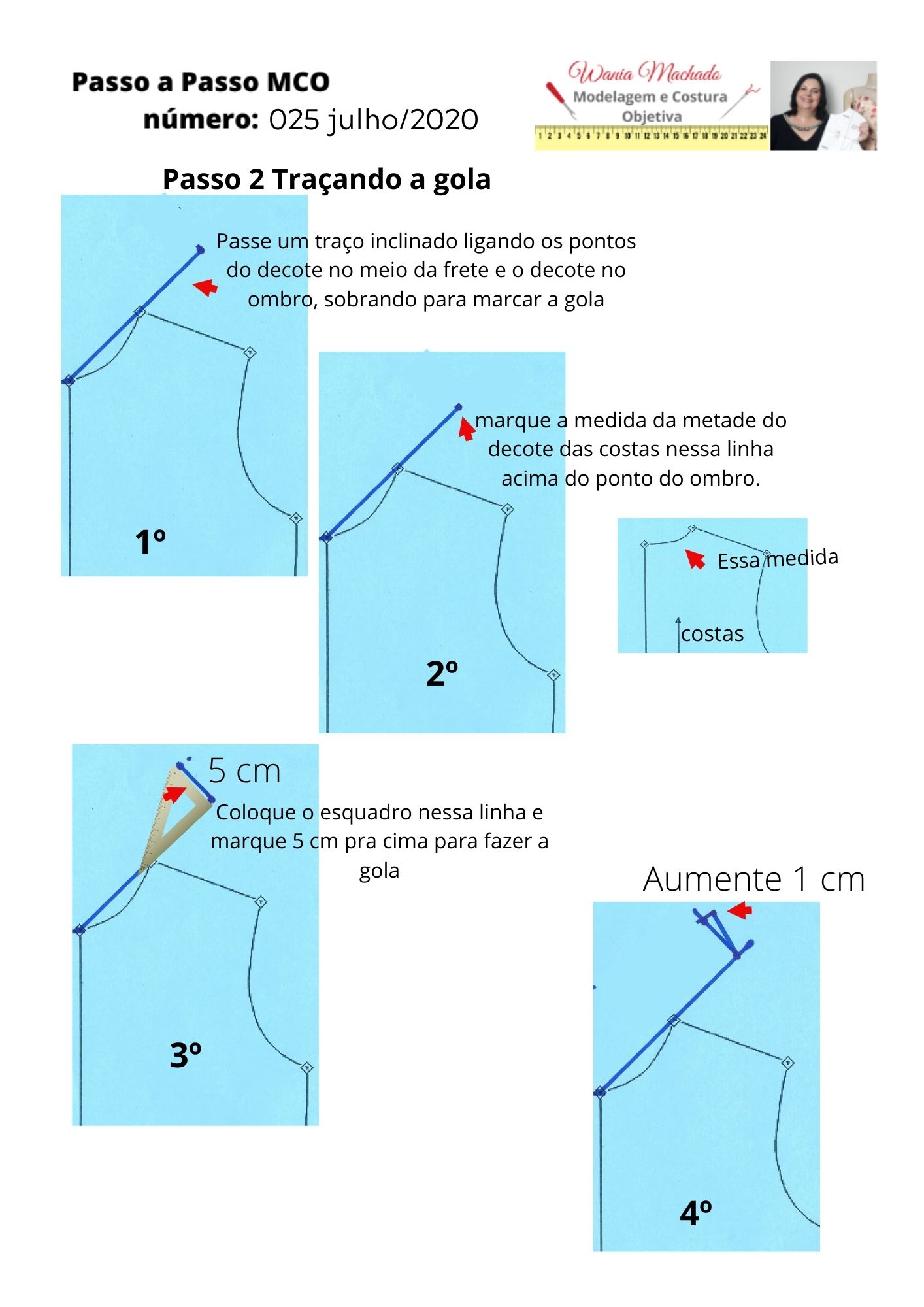 Passo a Passo MCO
número: 025 julho/2020

Wania Machado
Modelagem e Costura
Objetiva
1 2 3 4 5 6 7 8 9 10 11 12 13 14 15 16 17 18 19 20 21 22 23 24

Passo 2 Traçando a gola

Passe um traço inclinado ligando os pontos do decote no meio da frete e o decote no ombro, sobrando para marcar a gola

1º

marque a medida da metade do decote das costas nessa linha acima do ponto do ombro.

Essa medida

costas

2º

5 cm

Coloque o esquadro nessa linha e marque 5 cm pra cima para fazer a gola

3º

Aumente 1 cm

4º