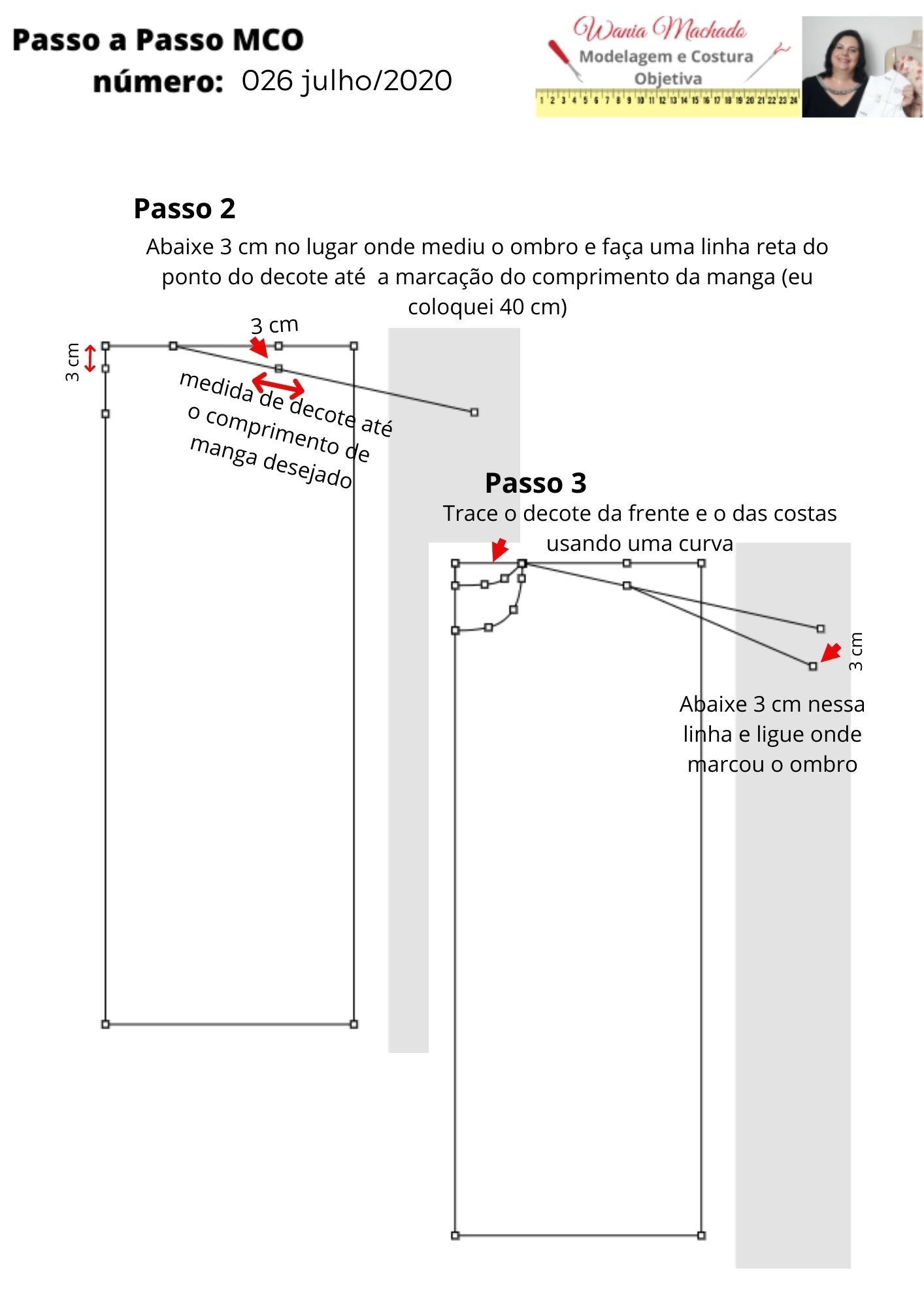 Passo a Passo MCO
número: 026 julho/2020

Wania Machado
Modelagem e Costura Objetiva
1 2 3 4 5 6 7 8 9 10 11 12 13 14 15 16 17 18 19 20 21 22 23 24

Passo 2
Abaixe 3 cm no lugar onde mediu o ombro e faça uma linha reta do ponto do decote até a marcação do comprimento da manga (eu coloquei 40 cm)

3 cm
3 cm
medida de decote até o comprimento de manga desejado

Passo 3
Trace o decote da frente e o das costas usando uma curva

3 cm
Abaixe 3 cm nessa linha e ligue onde marcou o ombro