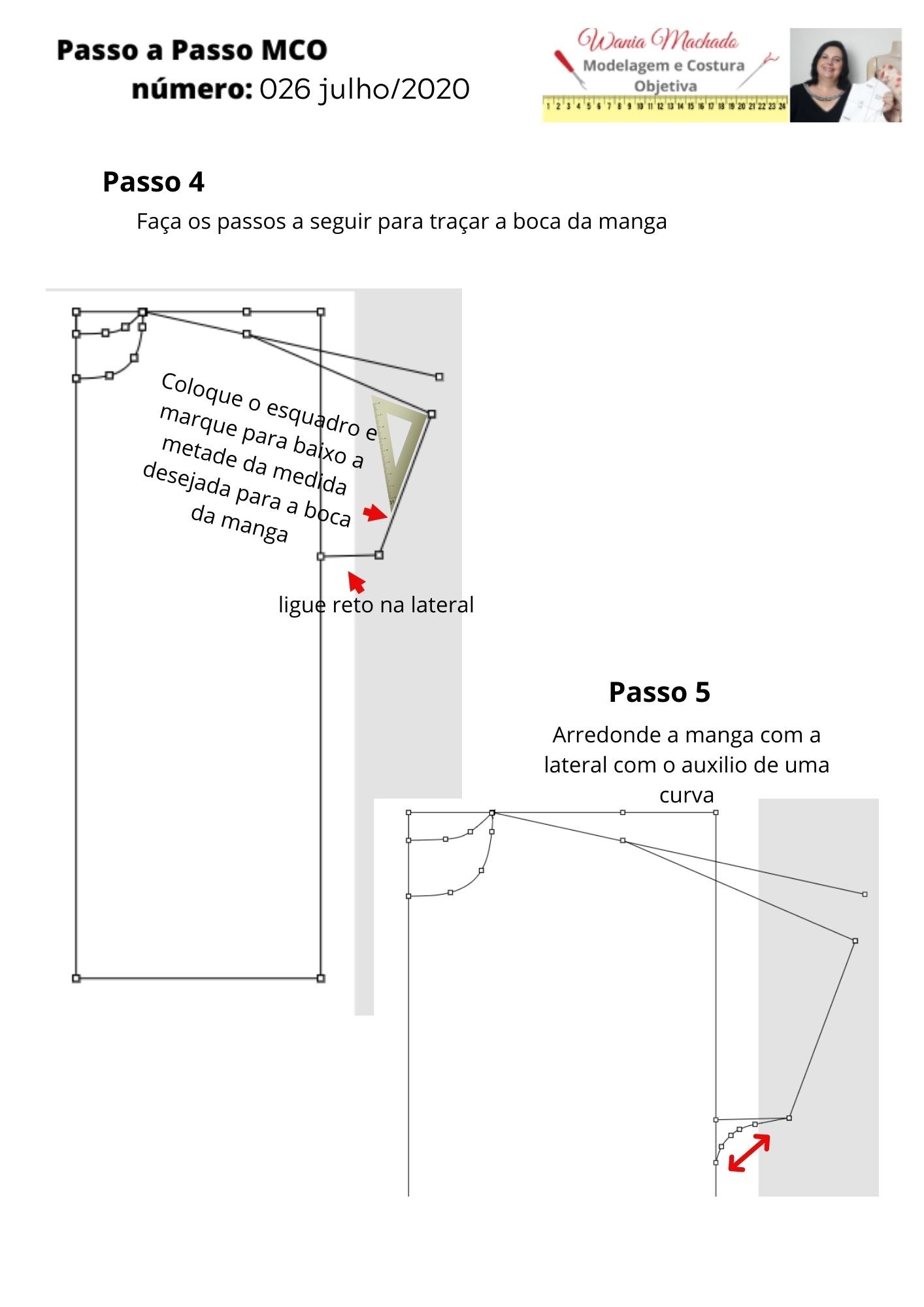 Passo a Passo MCO
número: 026 julho/2020

Wania Machado
Modelagem e Costura Objetiva
1 2 3 4 5 6 7 8 9 10 11 12 13 14 15 16 17 18 19 20 21 22 23 24

Passo 4

Faça os passos a seguir para traçar a boca da manga

Coloque o esquadro e marque para baixo a metade da medida desejada para a boca da manga

ligue reto na lateral

Passo 5

Arredonde a manga com a lateral com o auxilio de uma curva