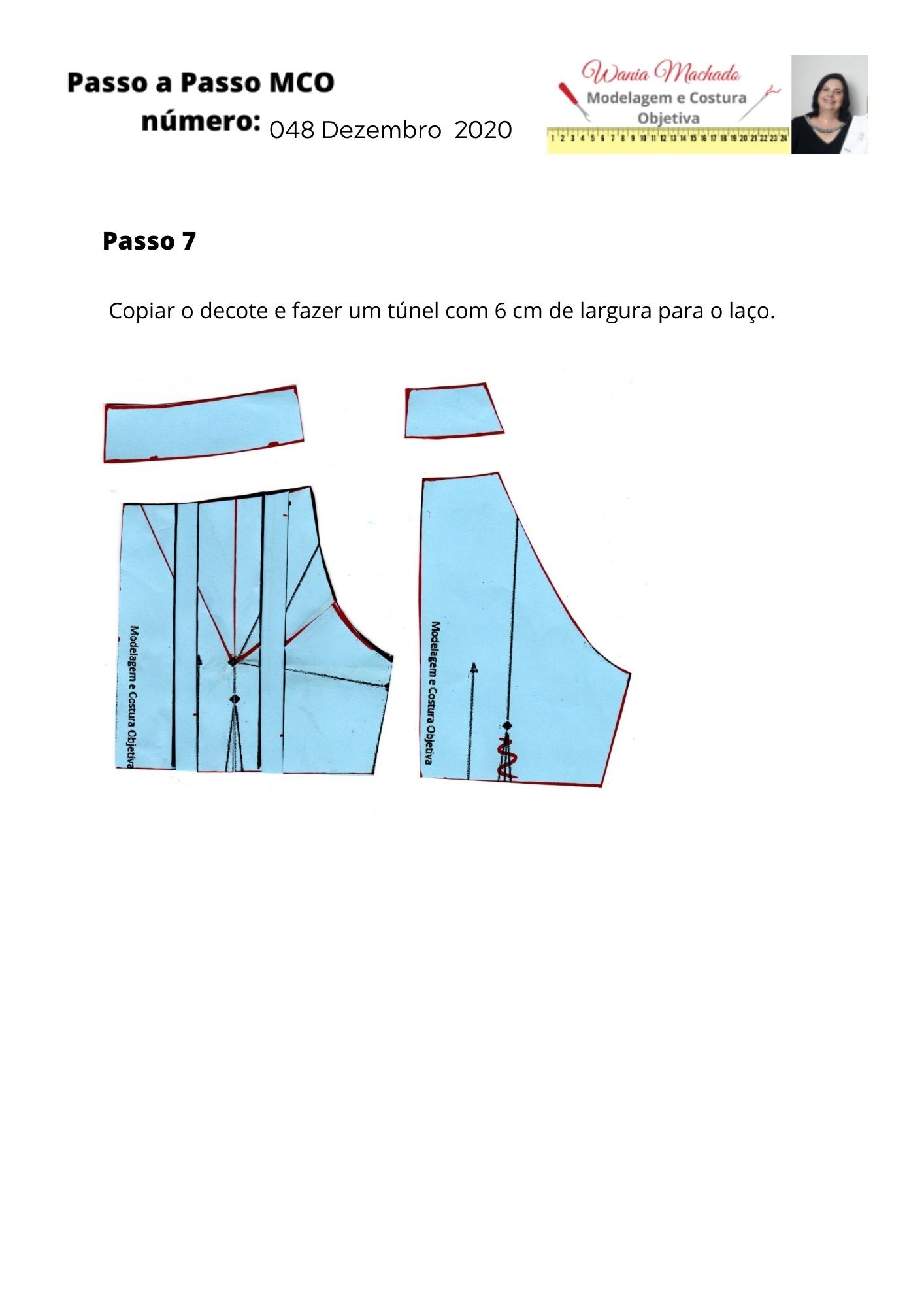 Passo a Passo MCO
número: 048 Dezembro 2020

Wania Machado
Modelagem e Costura Objetiva
1 2 3 4 5 6 7 8 9 10 11 12 13 14 15 16 17 18 19 20 21 22 23 24

Passo 7

Copiar o decote e fazer um túnel com 6 cm de largura para o laço.

Modelagem e Costura Objetiva

Modelagem e Costura Objetiva